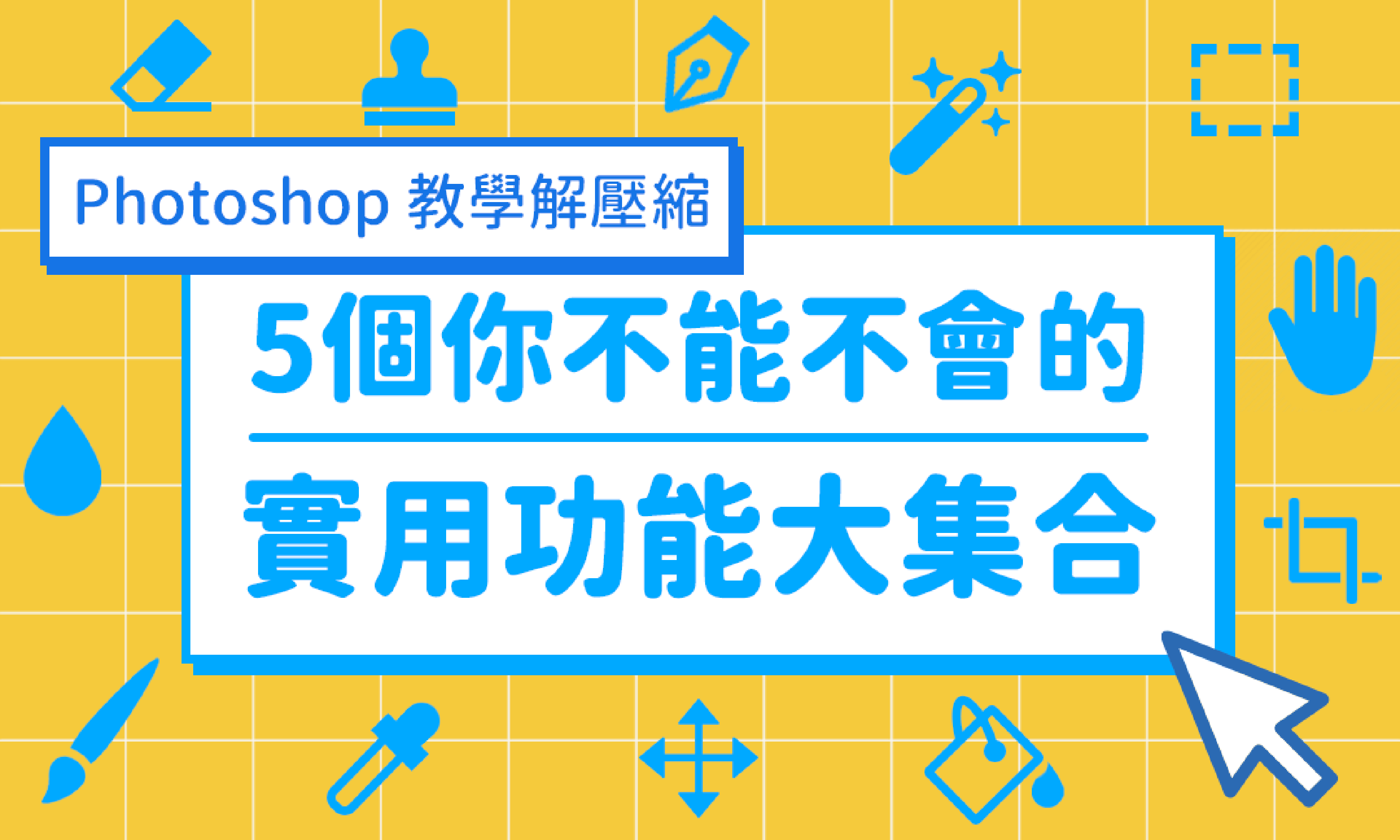 Photoshop 教學解壓縮

5個你不能不會的

實用功能大集合