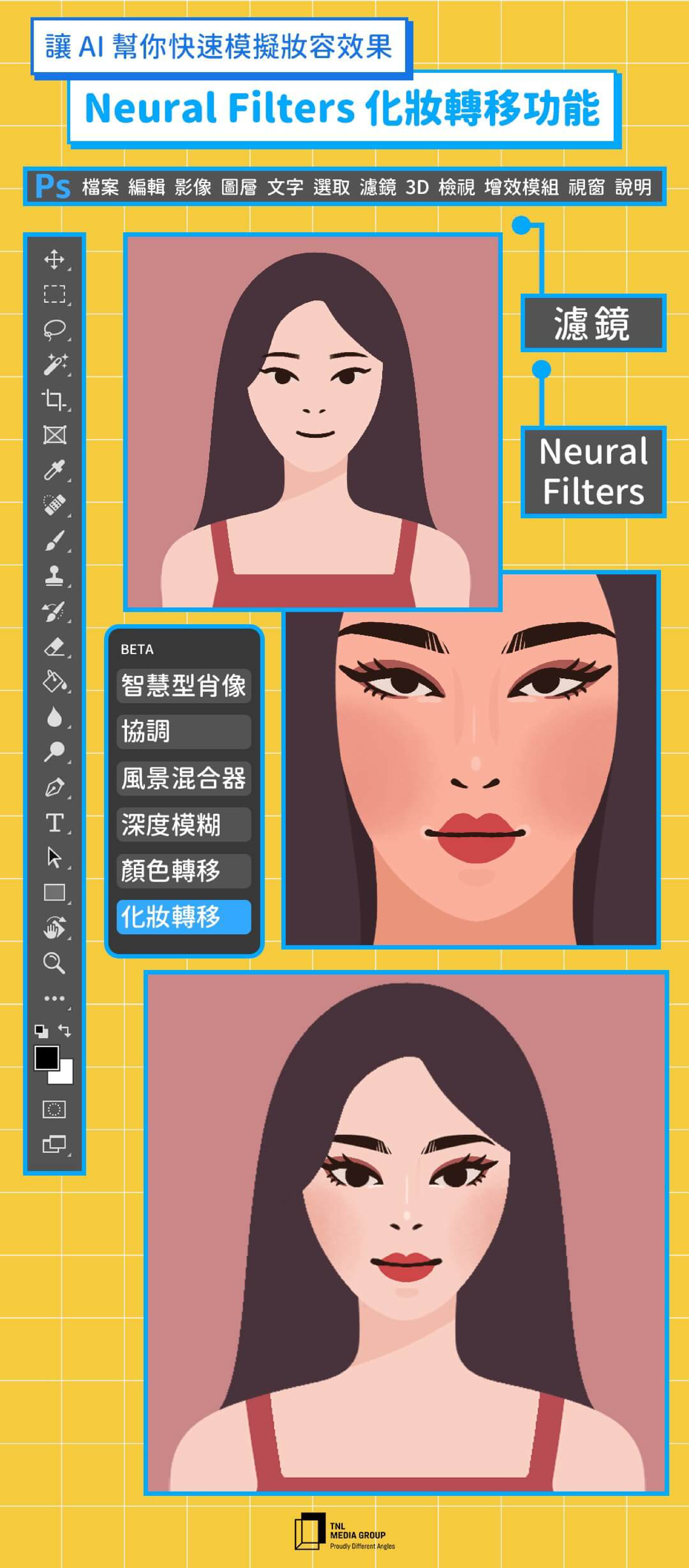 讓 AI 幫你快速模擬妝容效果

Neural Filters 化妝轉移功能

Ps 檔案 編輯 影像 圖層 文字 選取 濾鏡 3D 檢視 增效模組 視窗 說明

濾鏡

Neural Filters

BETA
智慧型肖像
協調
風景混合器
深度模糊
顏色轉移
化妝轉移

TNL MEDIA GROUP
Proudly Different Angles