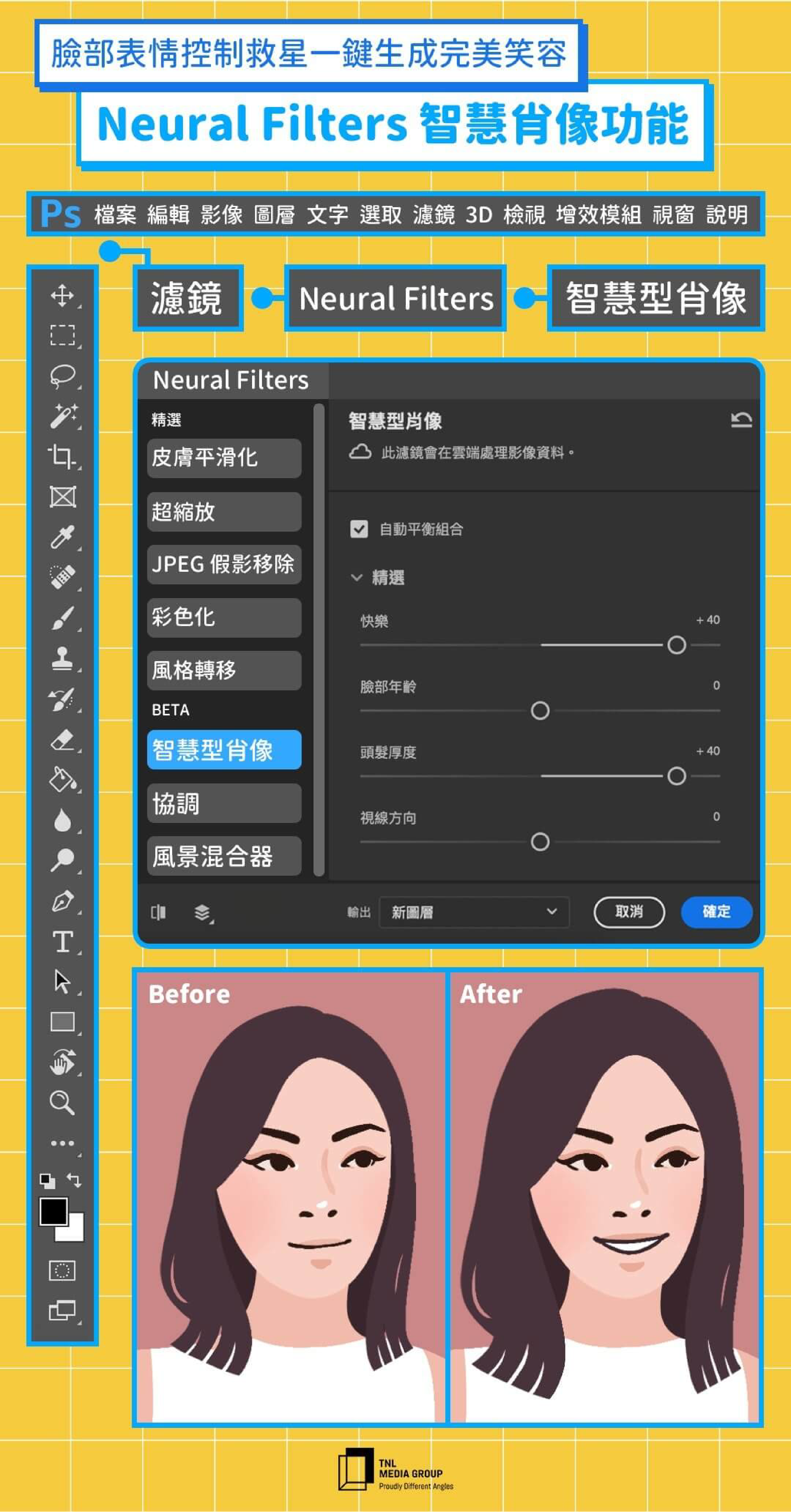 臉部表情控制救星一鍵生成完美笑容

Neural Filters 智慧肖像功能

Ps 檔案 編輯 影像 圖層 文字 選取 濾鏡 3D 檢視 增效模組 視窗 說明

濾鏡 Neural Filters 智慧型肖像

Neural Filters

精選
皮膚平滑化
超縮放
JPEG 假影移除
彩色化
風格轉移
BETA
智慧型肖像
協調
風景混合器

智慧型肖像
此濾鏡會在雲端處理影像資料。

自動平衡組合

精選

快樂 +40
臉部年齡 0
頭髮厚度 +40
視線方向 0

輸出 新圖層
取消
確定

Before

After

TNL MEDIA GROUP
Proudly Different Angles