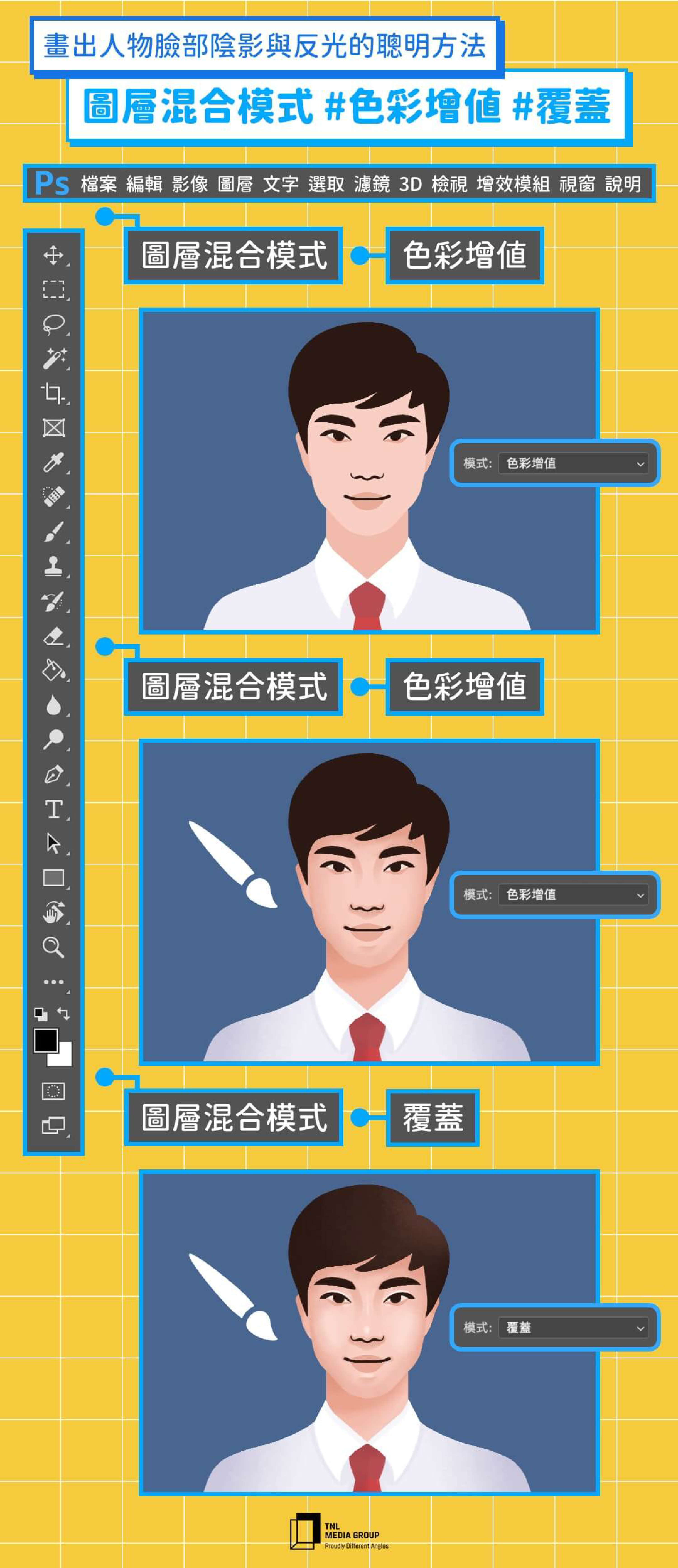 畫出人物臉部陰影與反光的聰明方法

圖層混合模式 #色彩增值 #覆蓋

Ps 檔案 編輯 影像 圖層 文字 選取 濾鏡 3D 檢視 增效模組 視窗 說明

圖層混合模式 色彩增值

模式: 色彩增值

圖層混合模式 色彩增值

模式: 色彩增值

圖層混合模式 覆蓋

模式: 覆蓋

TNL MEDIA GROUP
Proudly Different Angles