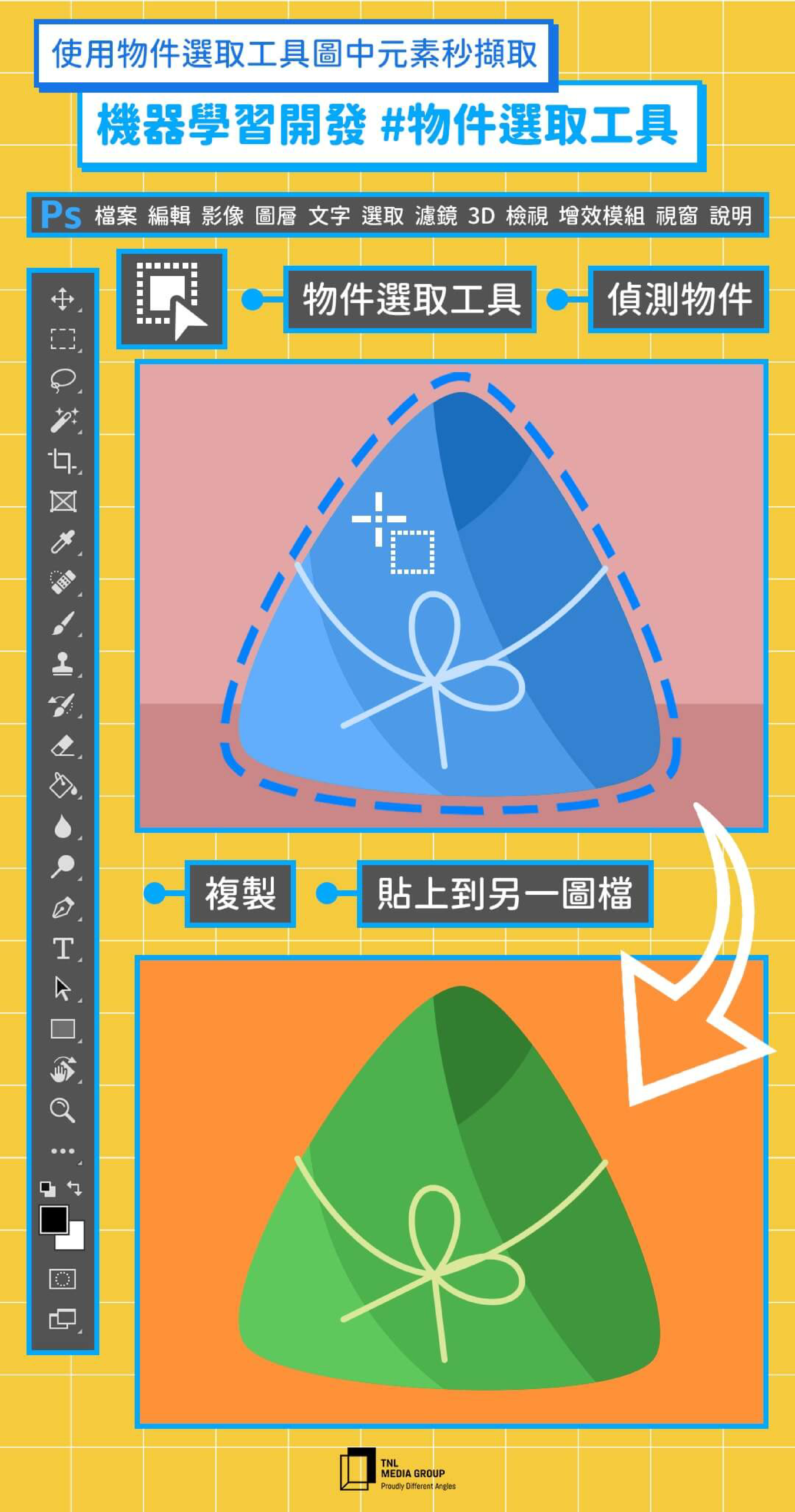 使用物件選取工具圖中元素秒擷取

機器學習開發 #物件選取工具

Ps 檔案 編輯 影像 圖層 文字 選取 濾鏡 3D 檢視 增效模組 視窗 說明

物件選取工具

偵測物件

複製

貼上到另一圖檔

T

TNL MEDIA GROUP Proudly Different Angles