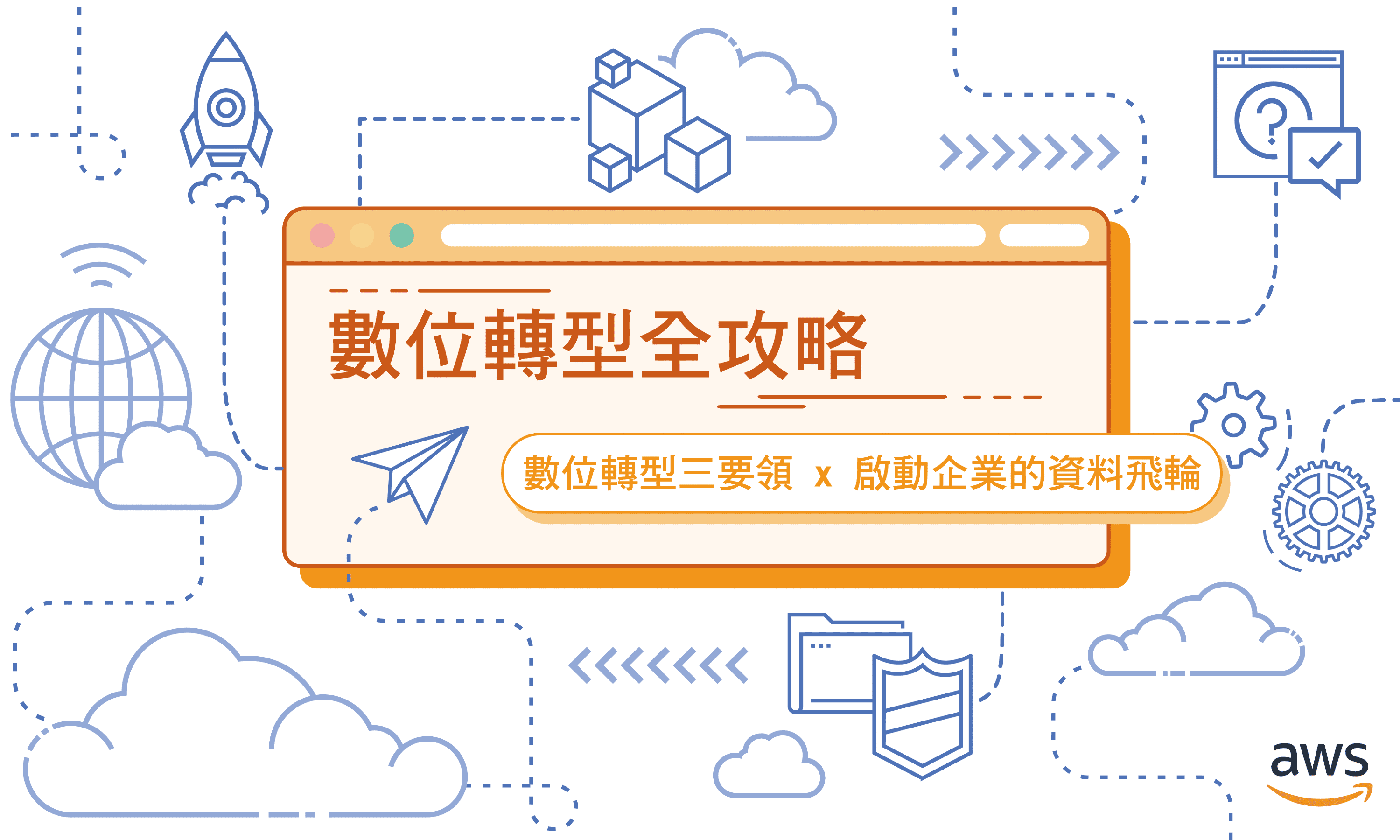 數位轉型全攻略

數位轉型三要領 x 啟動企業的資料飛輪

aws