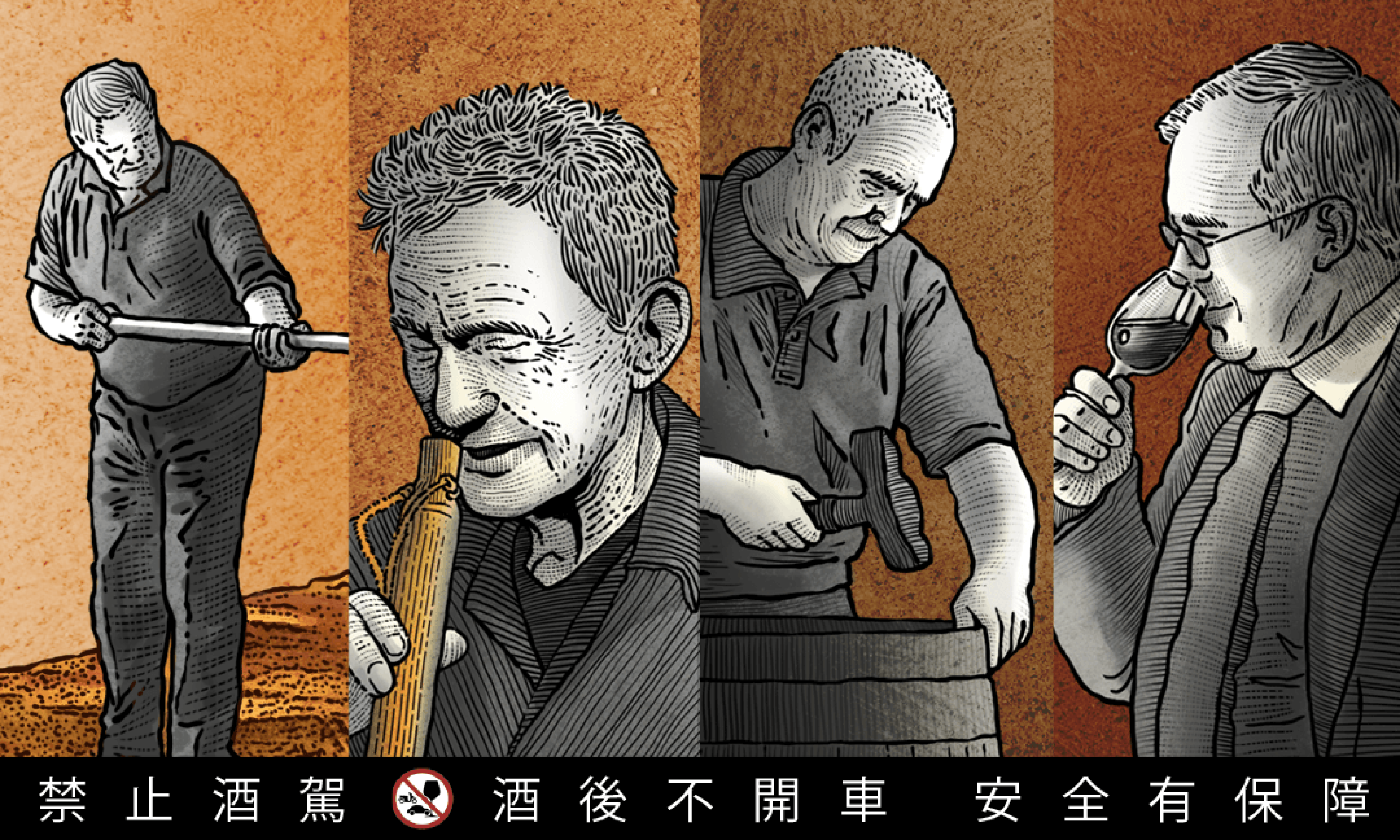 禁止酒駕 酒後不開車 安全有保障