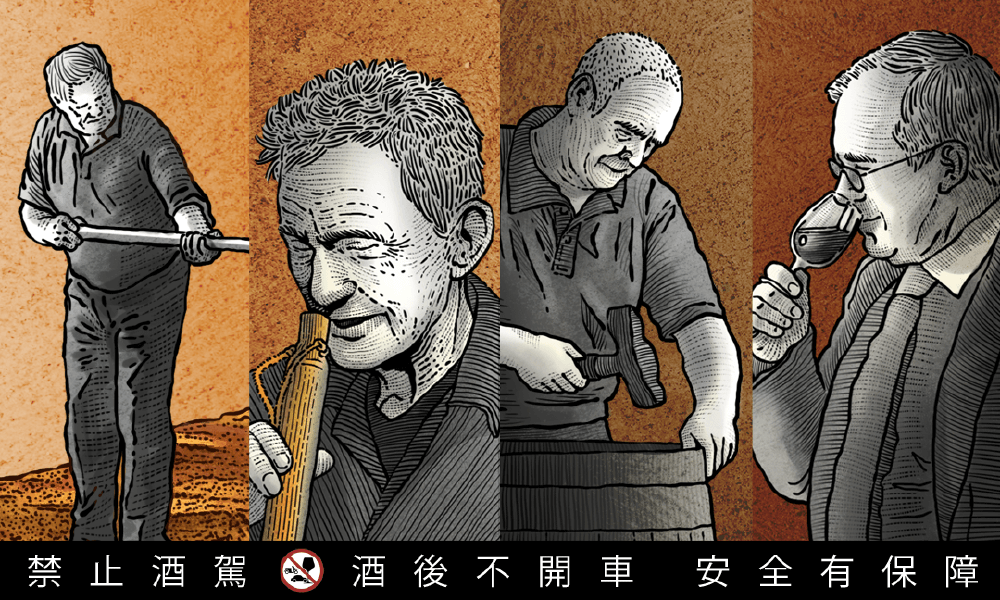 禁止酒駕 酒後不開車 安全有保障