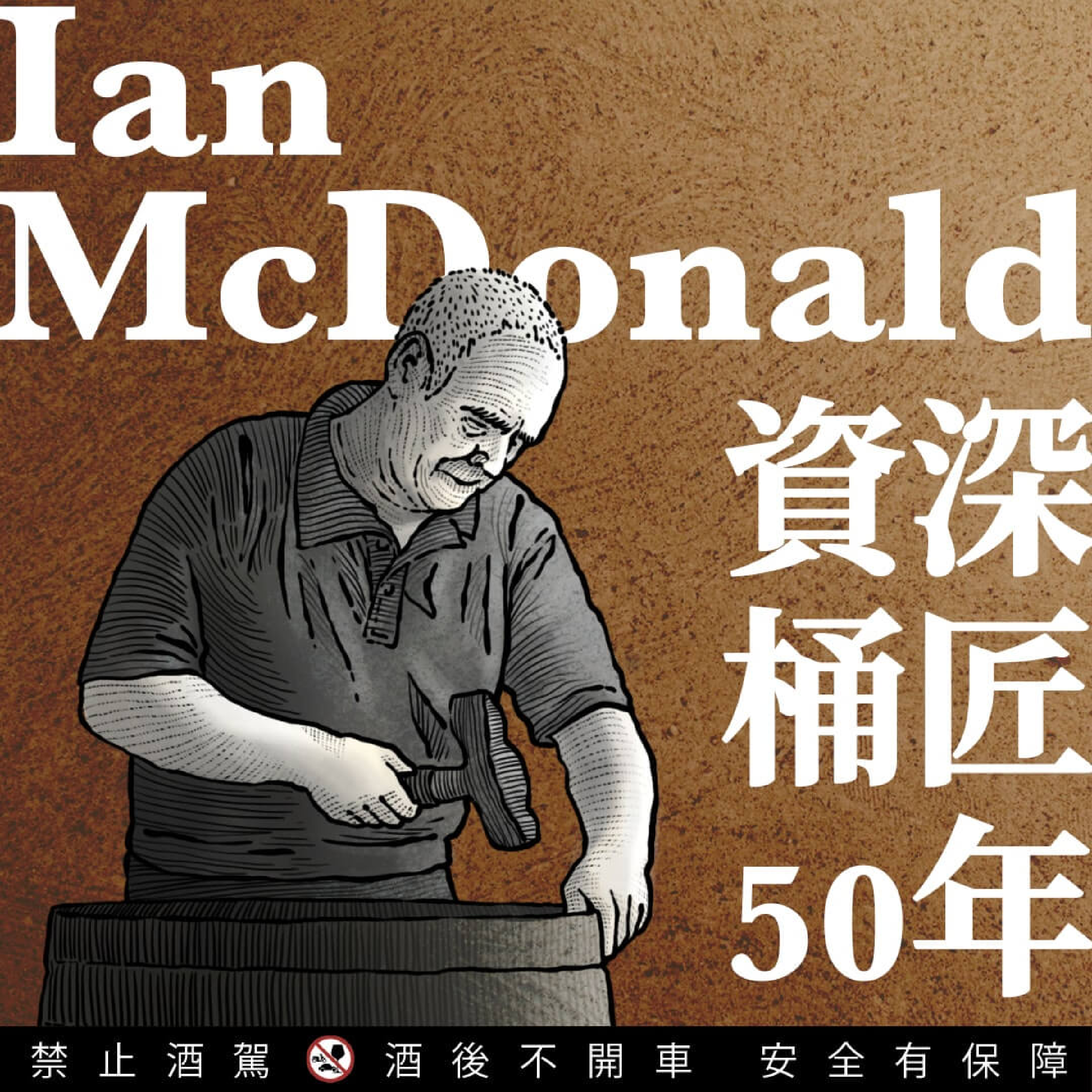 Ian McDonald

資深
桶匠
50年

禁止酒駕 酒後不開車 安全有保障