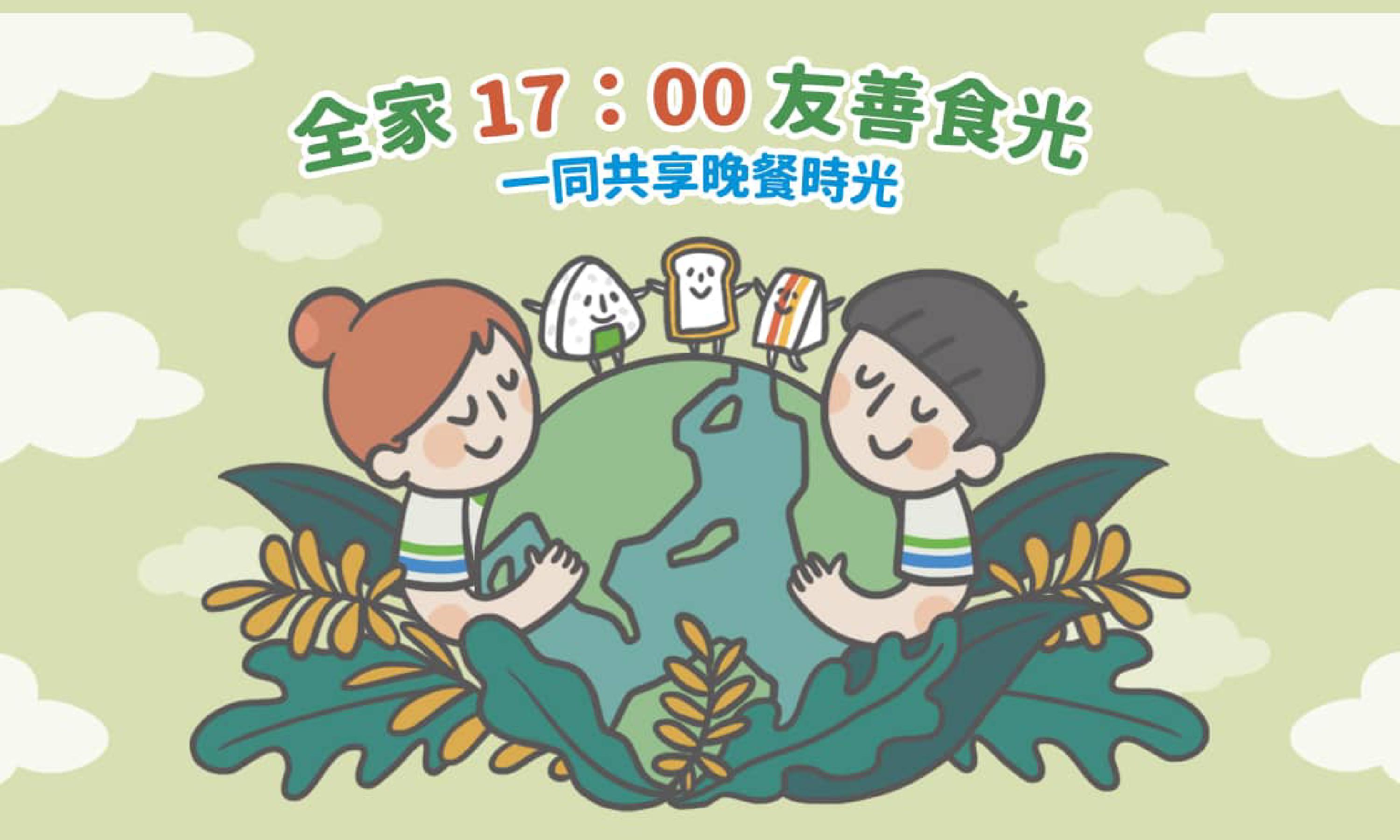 全家 17：00 友善食光
一同共享晚餐時光