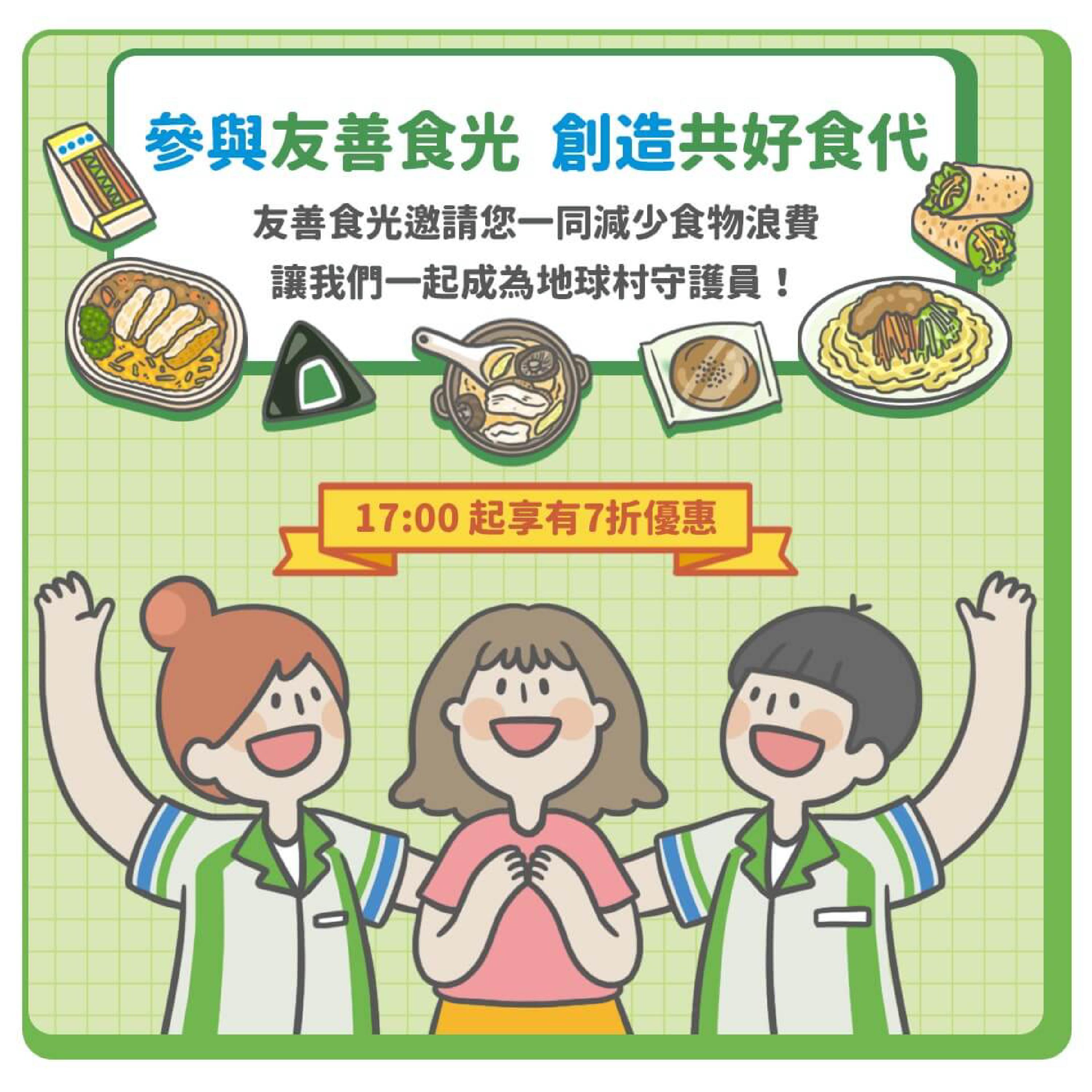 參與友善食光 創造共好食代

友善食光邀請您一同減少食物浪費
讓我們一起成為地球村守護員！

17:00 起享有7折優惠