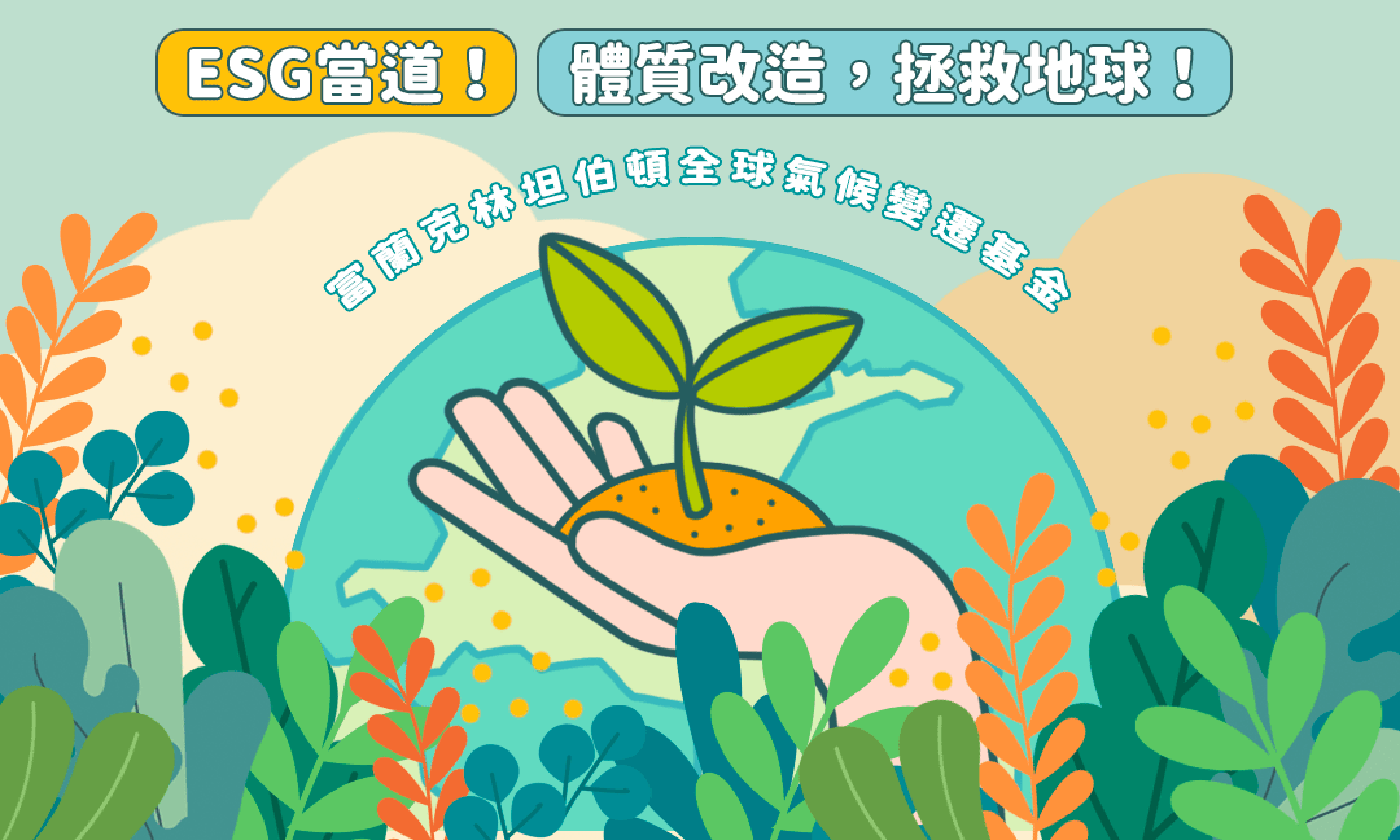 ESG當道！ 體質改造，拯救地球！

富蘭克林坦伯頓全球氣候變遷基金