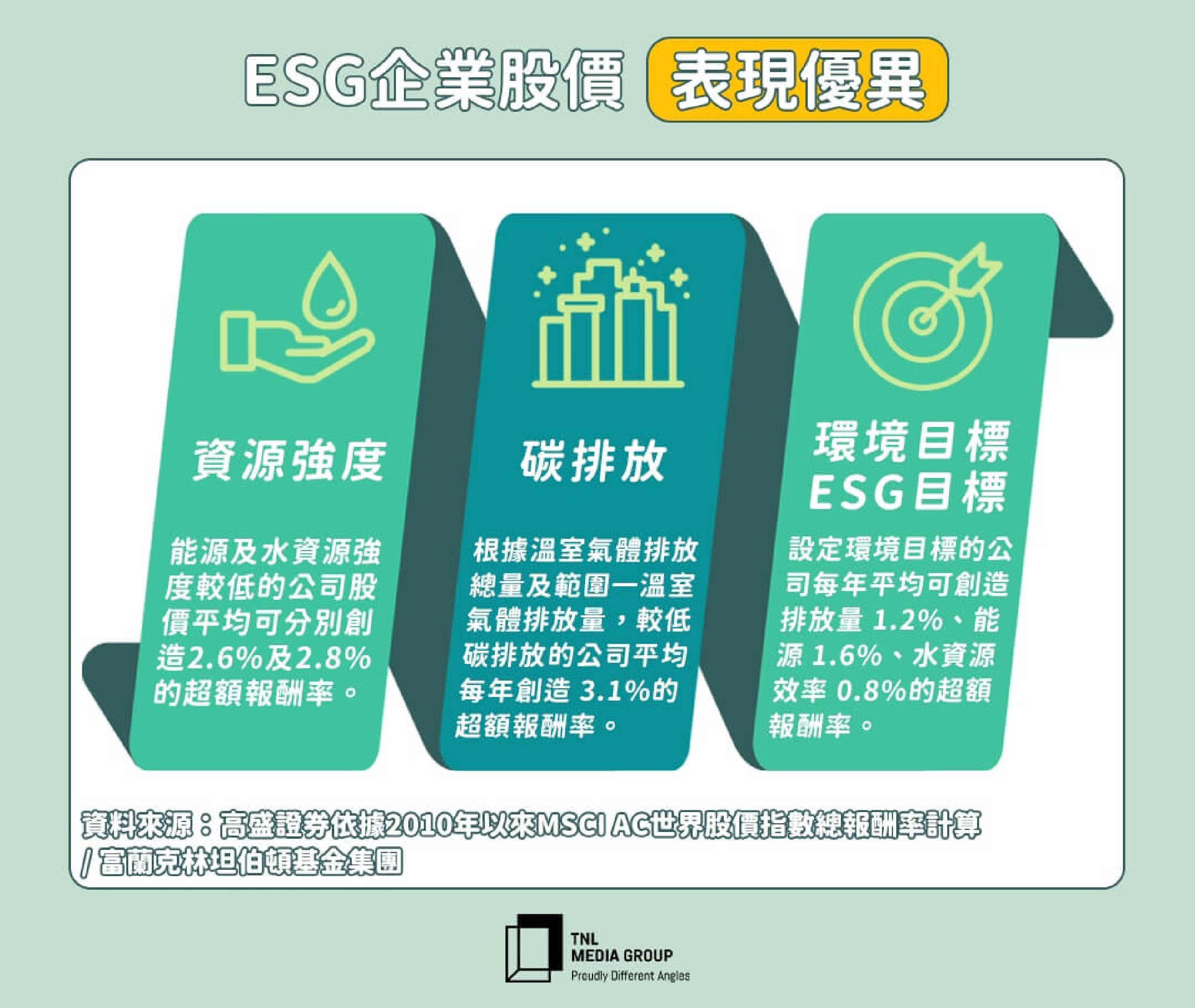 ESG企業股價 表現優異

資源強度

能源及水資源強度較低的公司股價平均可分別創造2.6%及2.8%的超額報酬率。

碳排放

根據溫室氣體排放總量及範圍一溫室氣體排放量，較低碳排放的公司平均每年創造 3.1%的超額報酬率。

環境目標
ESG目標

設定環境目標的公司每年平均可創造排放量 1.2%、能源 1.6%、水資源效率 0.8%的超額報酬率。

資料來源：高盛證券依據2010年以來MSCI AC世界股價指數總報酬率計算 / 富蘭克林坦伯頓基金集團

TNL
MEDIA GROUP
Proudly Different Angles