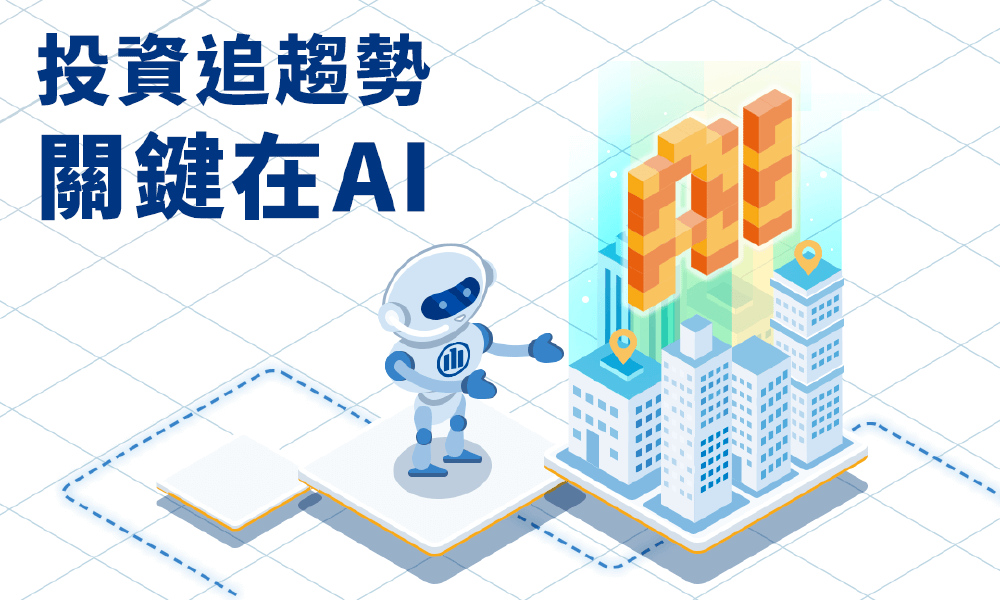 投資追趨勢
關鍵在AI

AI