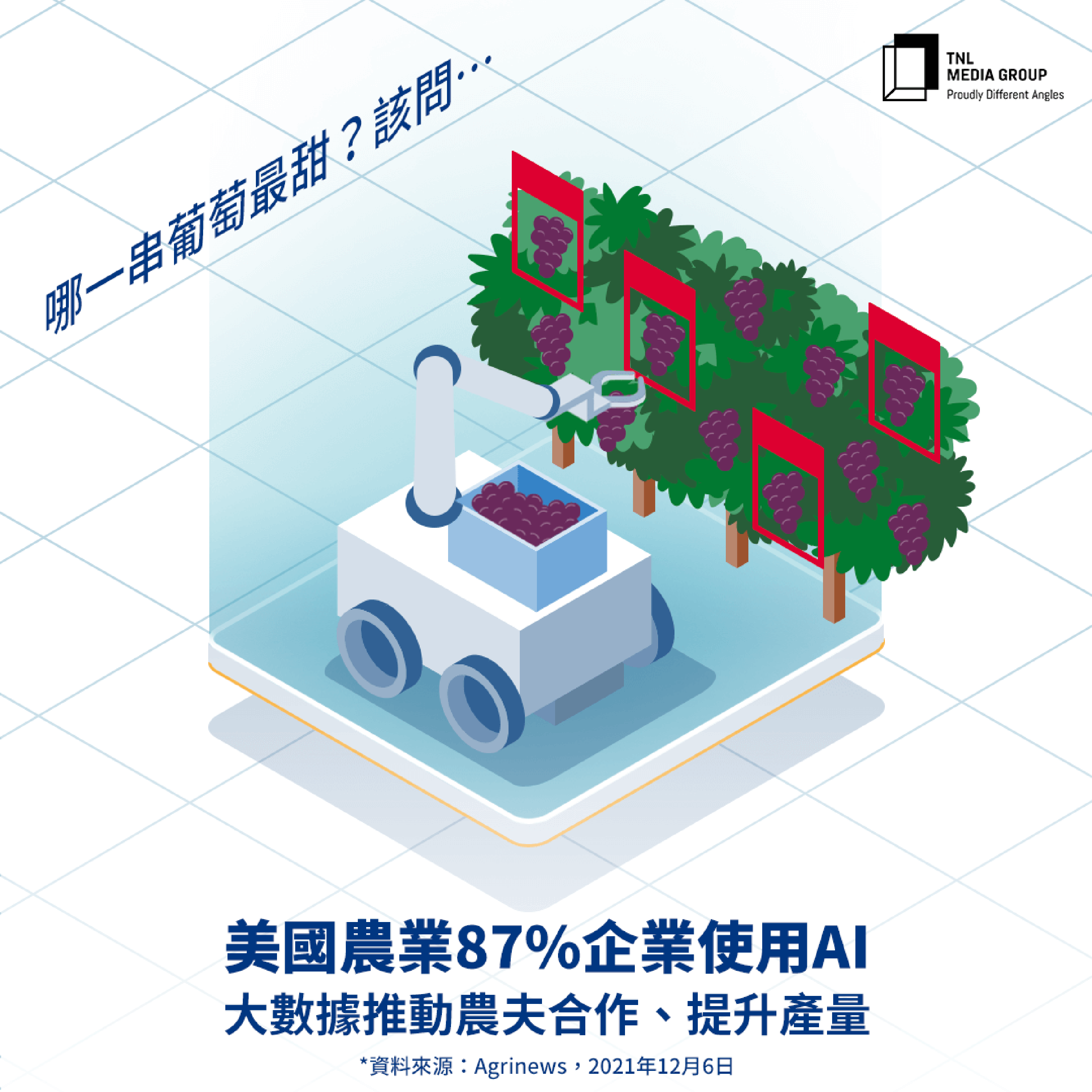 TNL
MEDIA GROUP
Proudly Different Angles

哪一串葡萄最甜？該問…

美國農業87%企業使用AI
大數據推動農夫合作、提升產量

*資料來源：Agrinews，2021年12月6日