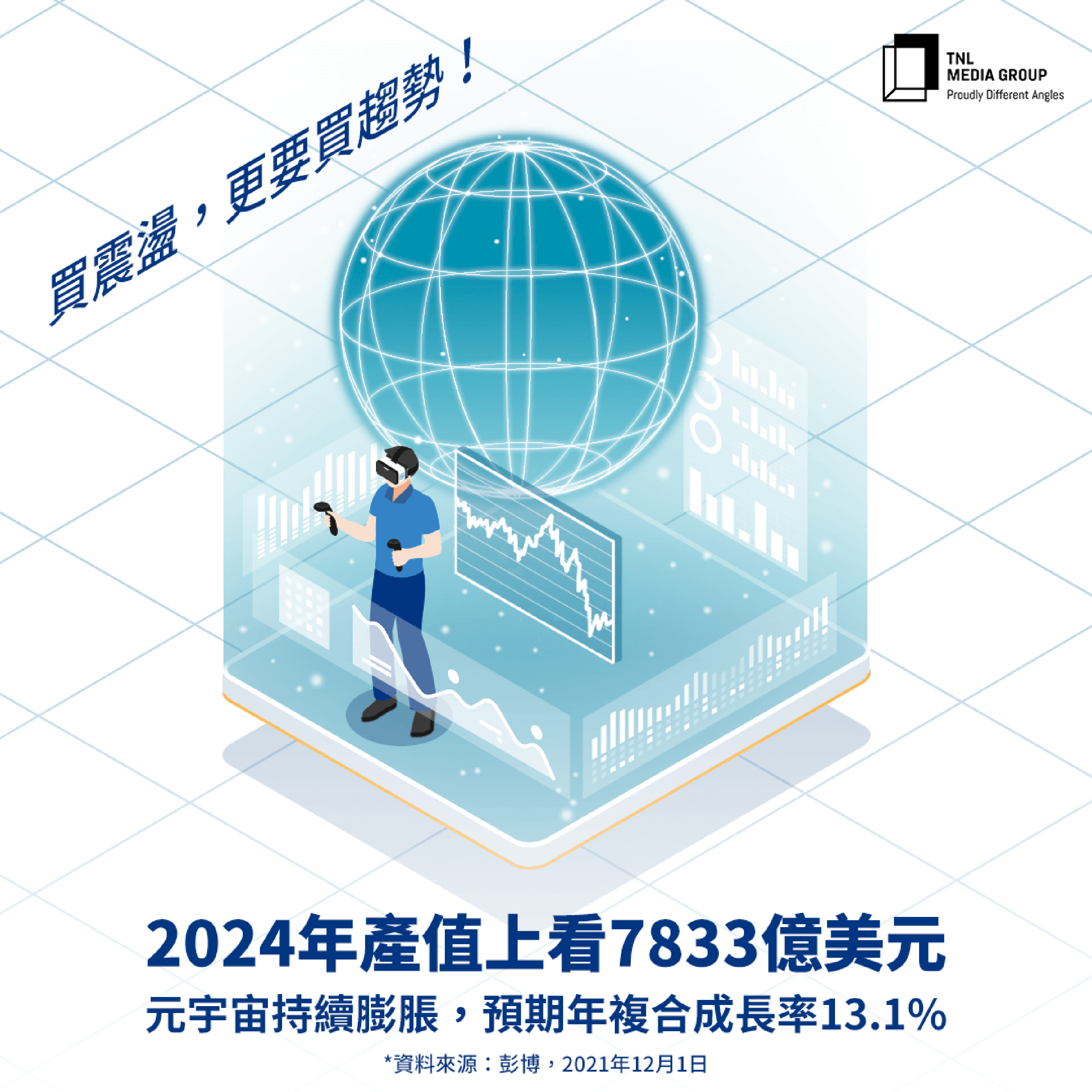 TNL MEDIA GROUP
Proudly Different Angles

買震盪，更要買趨勢！

2024年產值上看7833億美元

元宇宙持續膨脹，預期年複合成長率13.1%

*資料來源：彭博，2021年12月1日