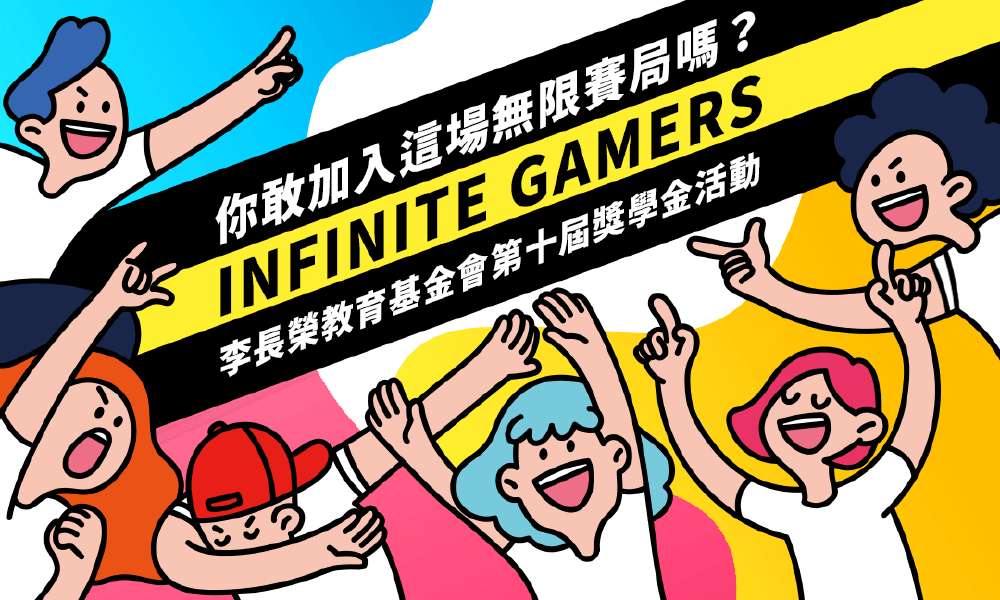 你敢加入這場無限賽局嗎？

INFINITE GAMERS

李長榮教育基金會第十屆獎學金活動