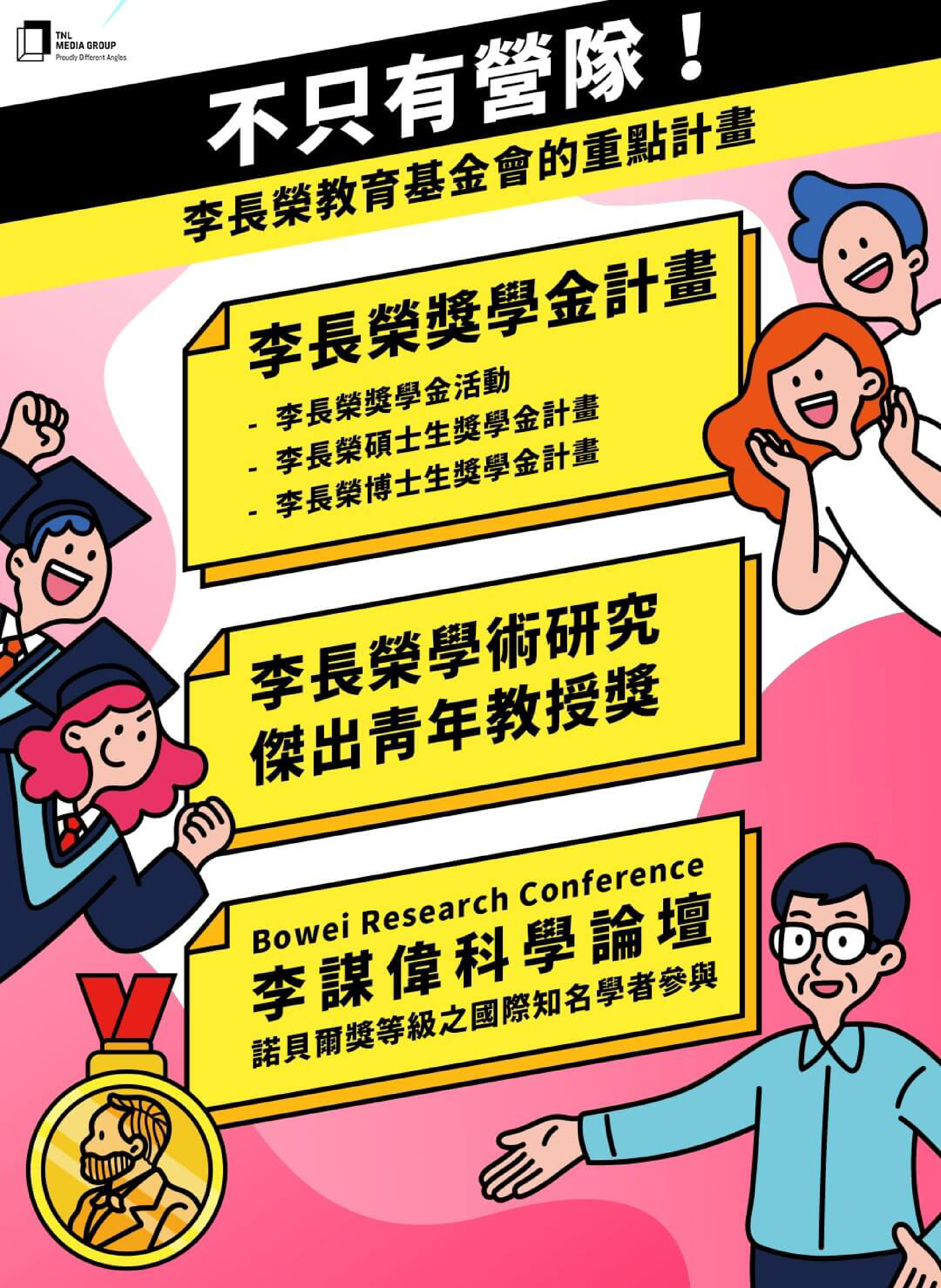 TNL
MEDIA GROUP
Proudly Different Angles

不只有營隊！

李長榮教育基金會的重點計畫

李長榮獎學金計畫

- 李長榮獎學金活動
- 李長榮碩士生獎學金計畫
- 李長榮博士生獎學金計畫

李長榮學術研究
傑出青年教授獎

Bowei Research Conference
李謀偉科學論壇
諾貝爾獎等級之國際知名學者參與