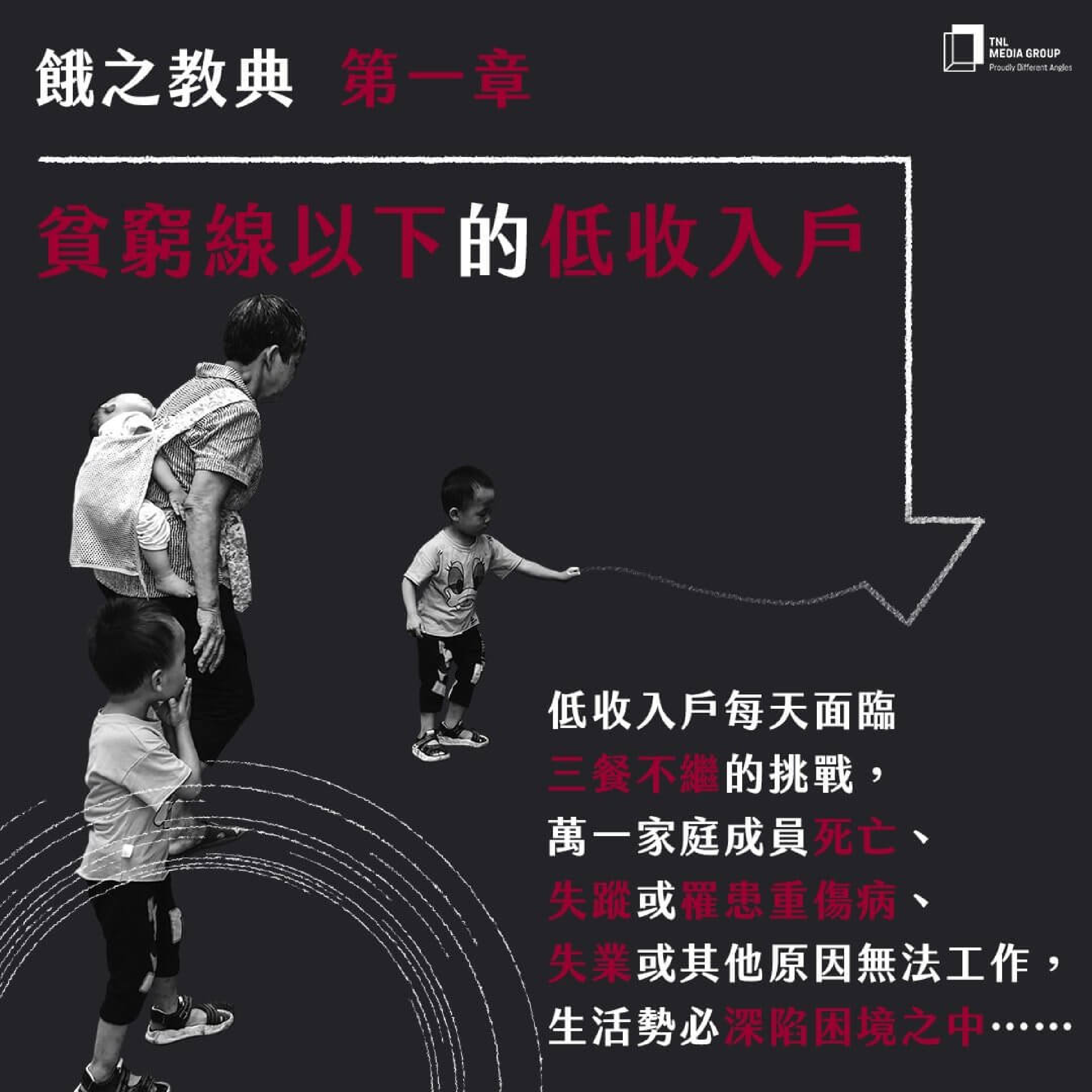 餓之教典 第一章

TNL MEDIA GROUP
Proudly Different Angles

貧窮線以下的低收入戶

低收入戶每天面臨三餐不繼的挑戰，萬一家庭成員死亡、失蹤或罹患重傷病、失業或其他原因無法工作，生活勢必深陷困境之中……