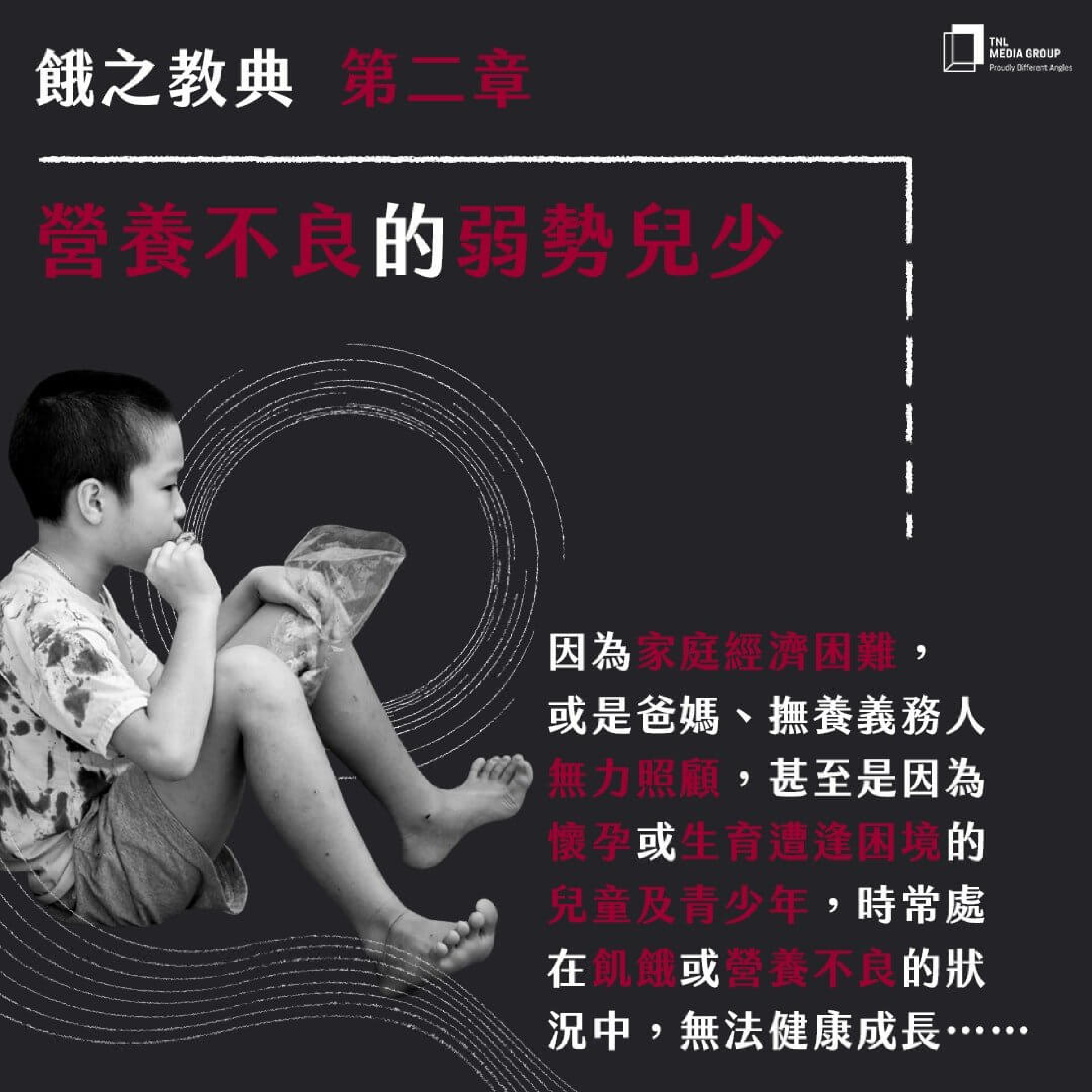 餓之教典 第二章

TNL MEDIA GROUP
Proudly Different Angles

營養不良的弱勢兒少

因為家庭經濟困難，或是爸媽、撫養義務人無力照顧，甚至是因為懷孕或生育遭逢困境的兒童及青少年，時常處在飢餓或營養不良的狀況中，無法健康成長……