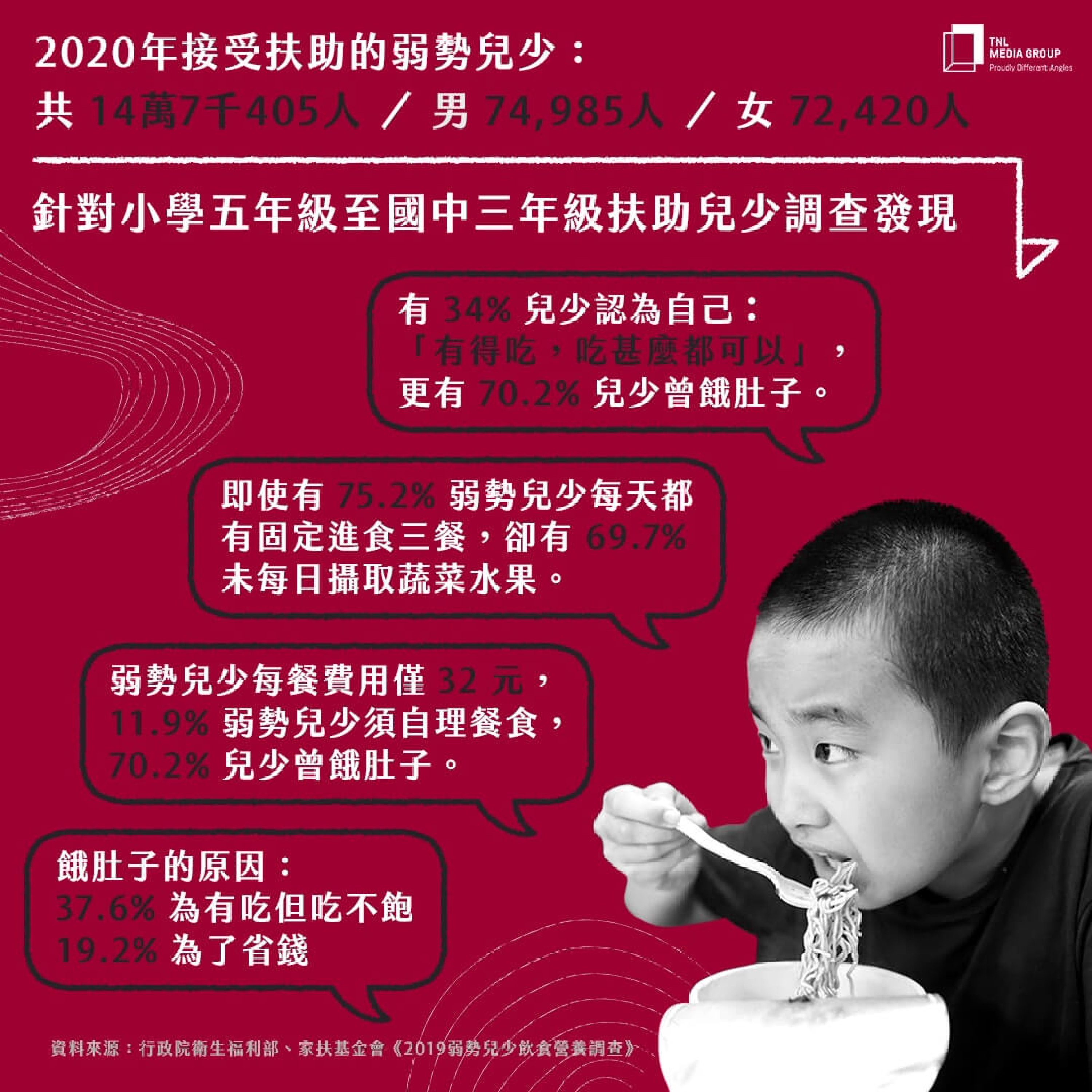 2020年接受扶助的弱勢兒少：

共 14萬7千405人 ／ 男 74,985人 ／ 女 72,420人

TNL MEDIA GROUP
Proudly Different Angles

針對小學五年級至國中三年級扶助兒少調查發現

有 34% 兒少認為自己：「有得吃，吃甚麼都可以」，更有 70.2% 兒少曾餓肚子。

即使有 75.2% 弱勢兒少每天都有固定進食三餐，卻有 69.7% 未每日攝取蔬菜水果。

弱勢兒少每餐費用僅 32 元，11.9% 弱勢兒少須自理餐食，70.2% 兒少曾餓肚子。

餓肚子的原因：
37.6% 為有吃但吃不飽
19.2% 為了省錢

資料來源：行政院衛生福利部、家扶基金會《2019弱勢兒少飲食營養調查》