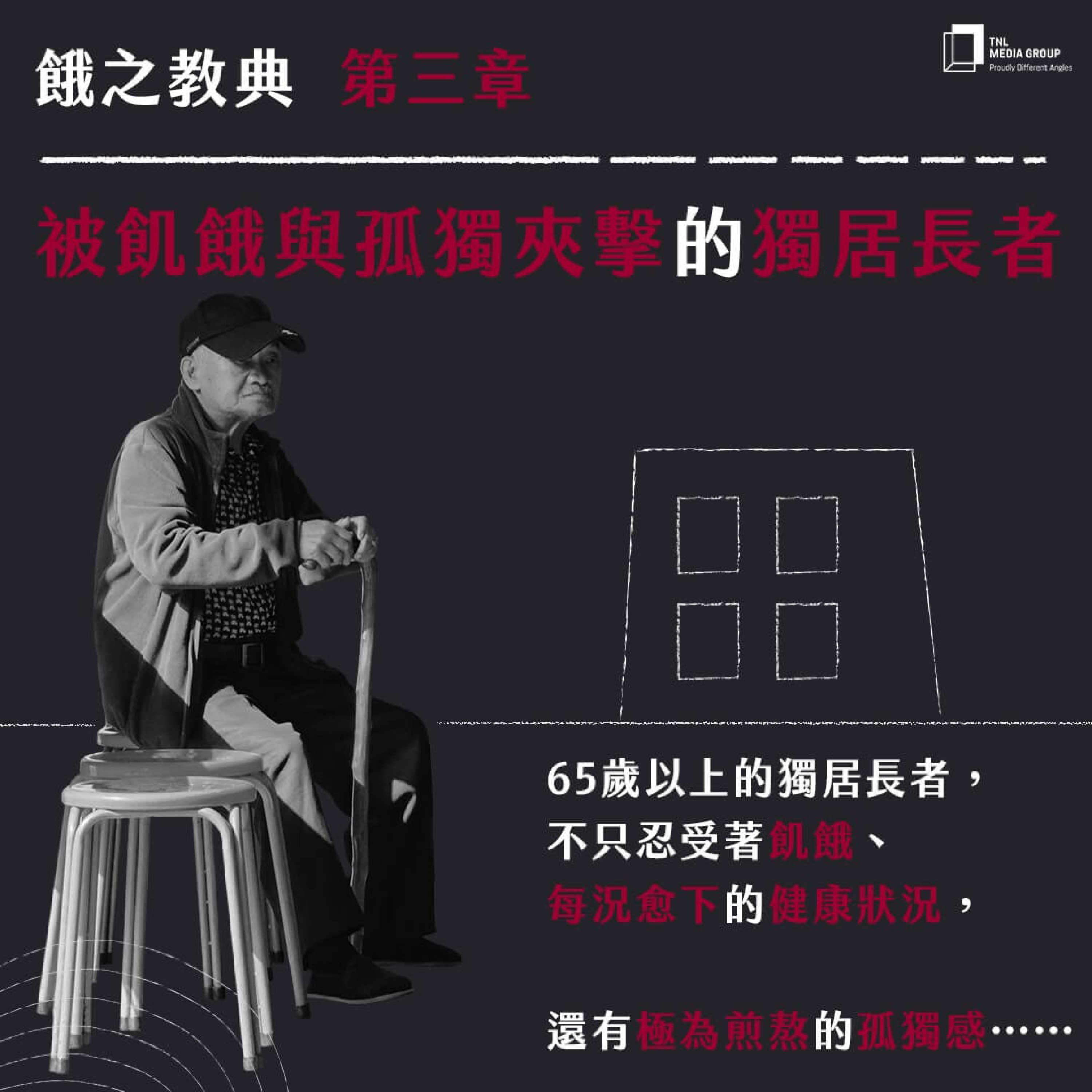 餓之教典 第三章

TNL MEDIA GROUP
Proudly Different Angles

被飢餓與孤獨夾擊的獨居長者

65歲以上的獨居長者，
不只忍受著飢餓、
每況愈下的健康狀況，

還有極為煎熬的孤獨感……