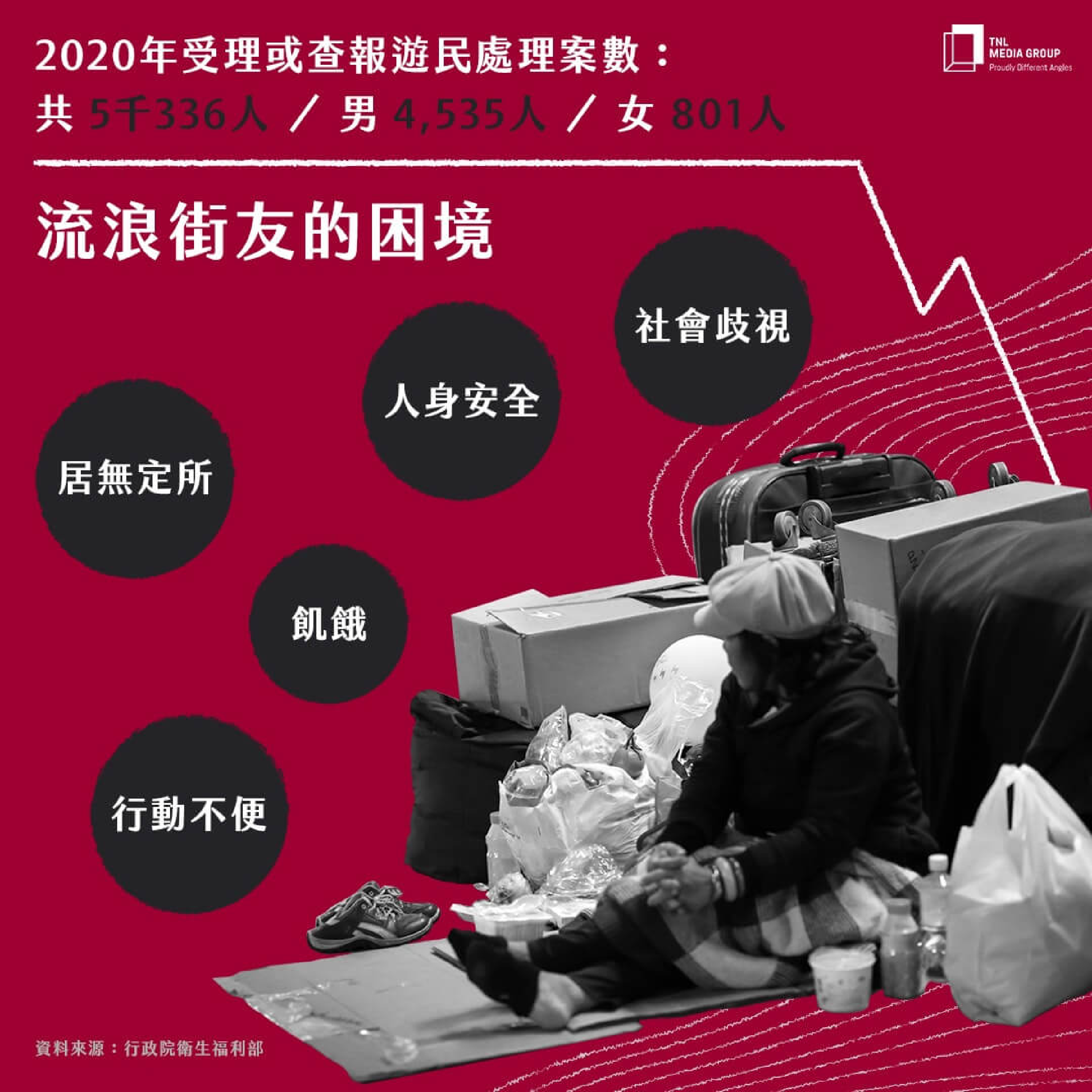 2020年受理或查報遊民處理案數：
共 5千336人 / 男 4,535人 / 女 801人

TNL MEDIA GROUP
Proudly Different Angles

流浪街友的困境

社會歧視

人身安全

居無定所

飢餓

行動不便

資料來源：行政院衛生福利部