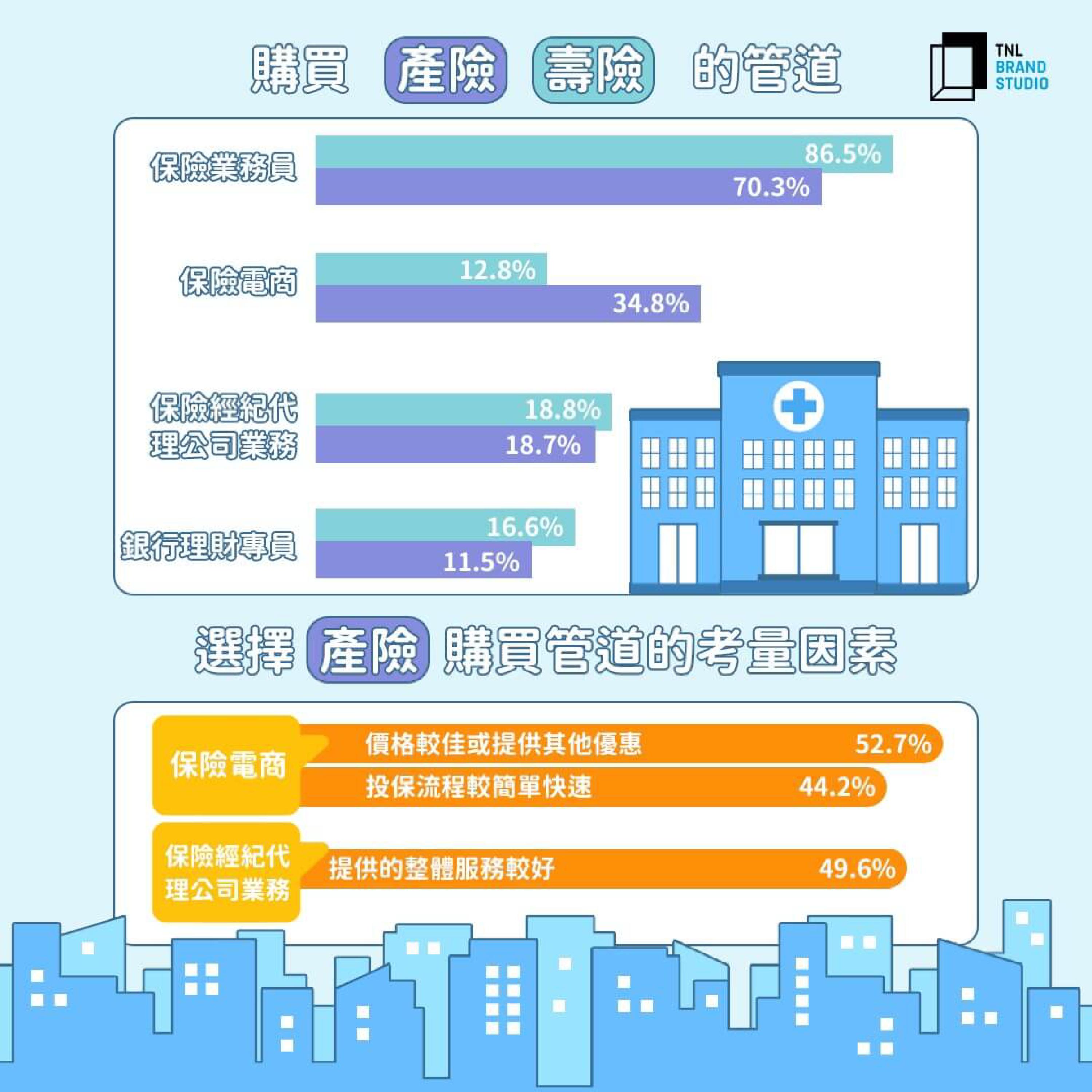 購買 產險 壽險 的管道

TNL BRAND STUDIO

保險業務員 86.5% 70.3%

保險電商 12.8% 34.8%

保險經紀代理公司業務 18.8% 18.7%

銀行理財專員 16.6% 11.5%

選擇 產險 購買管道的考量因素

保險電商
價格較佳或提供其他優惠 52.7%
投保流程較簡單快速 44.2%

保險經紀代理公司業務
提供的整體服務較好 49.6%