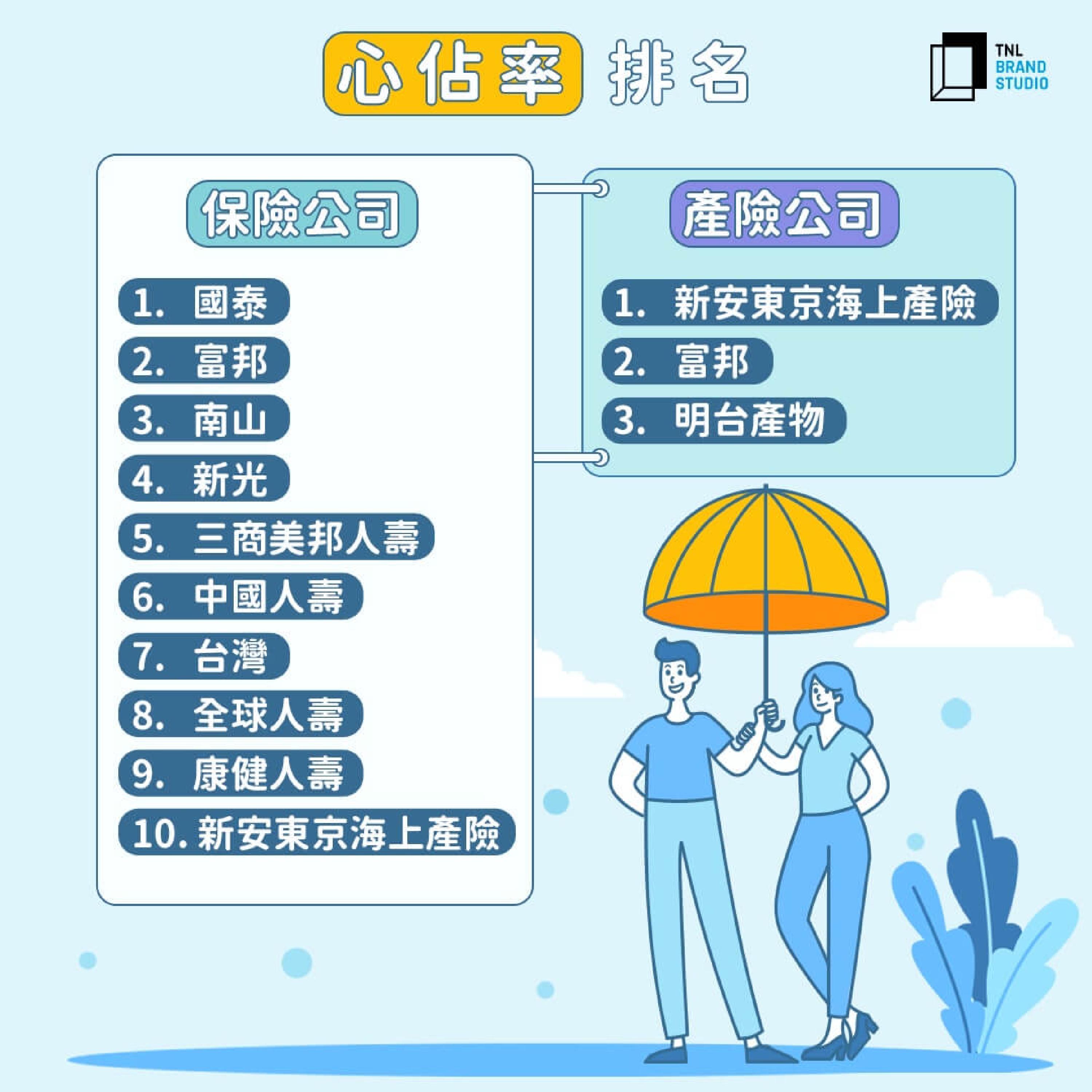 心佔率 排名

TNL BRAND STUDIO

保險公司

1. 國泰
2. 富邦
3. 南山
4. 新光
5. 三商美邦人壽
6. 中國人壽
7. 台灣
8. 全球人壽
9. 康健人壽
10. 新安東京海上產險

產險公司

1. 新安東京海上產險
2. 富邦
3. 明台產物