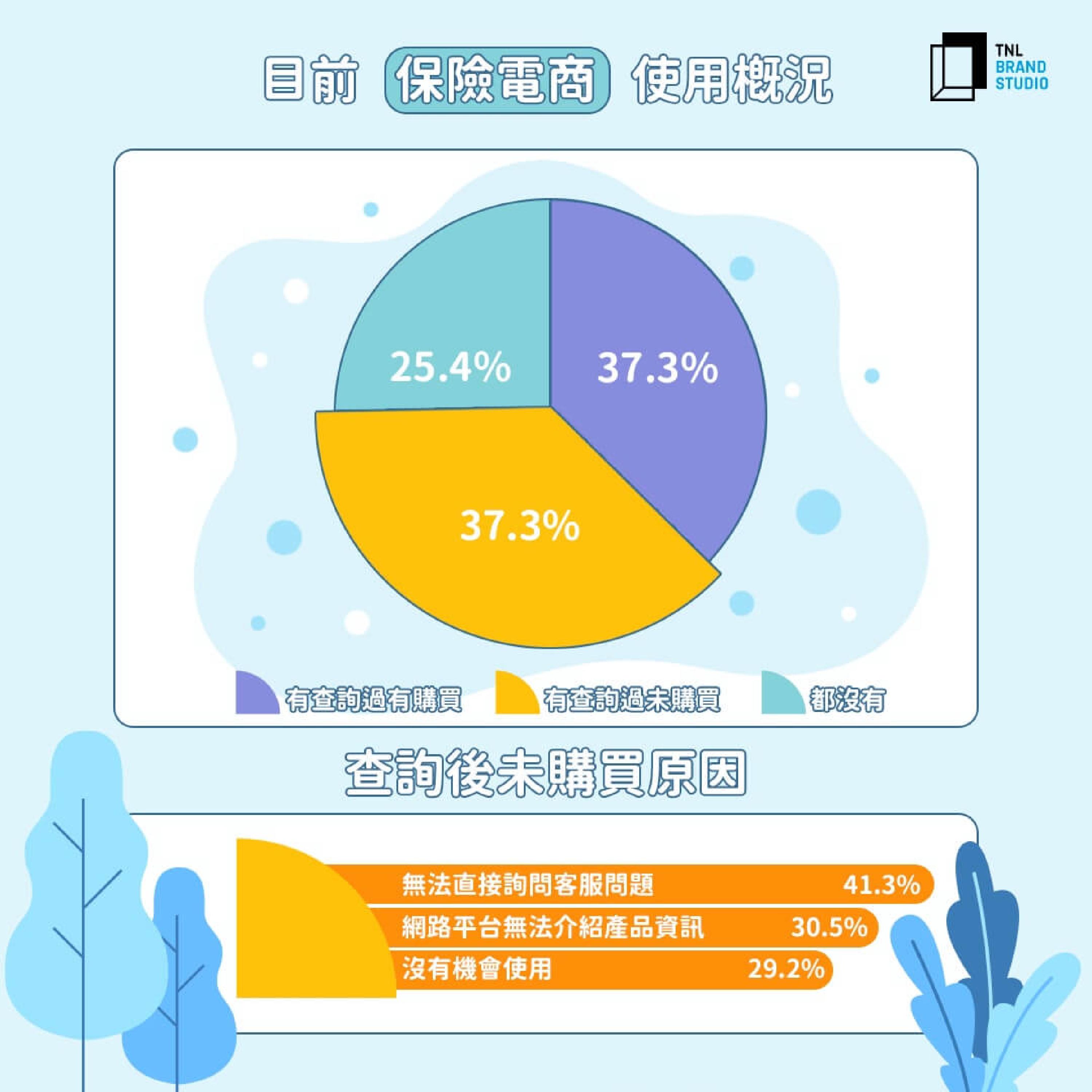 目前 保險電商 使用概況

TNL BRAND STUDIO

25.4%
37.3%
37.3%

有查詢過有購買
有查詢過未購買
都沒有

查詢後未購買原因

無法直接詢問客服問題 41.3%
網路平台無法介紹產品資訊 30.5%
沒有機會使用 29.2%