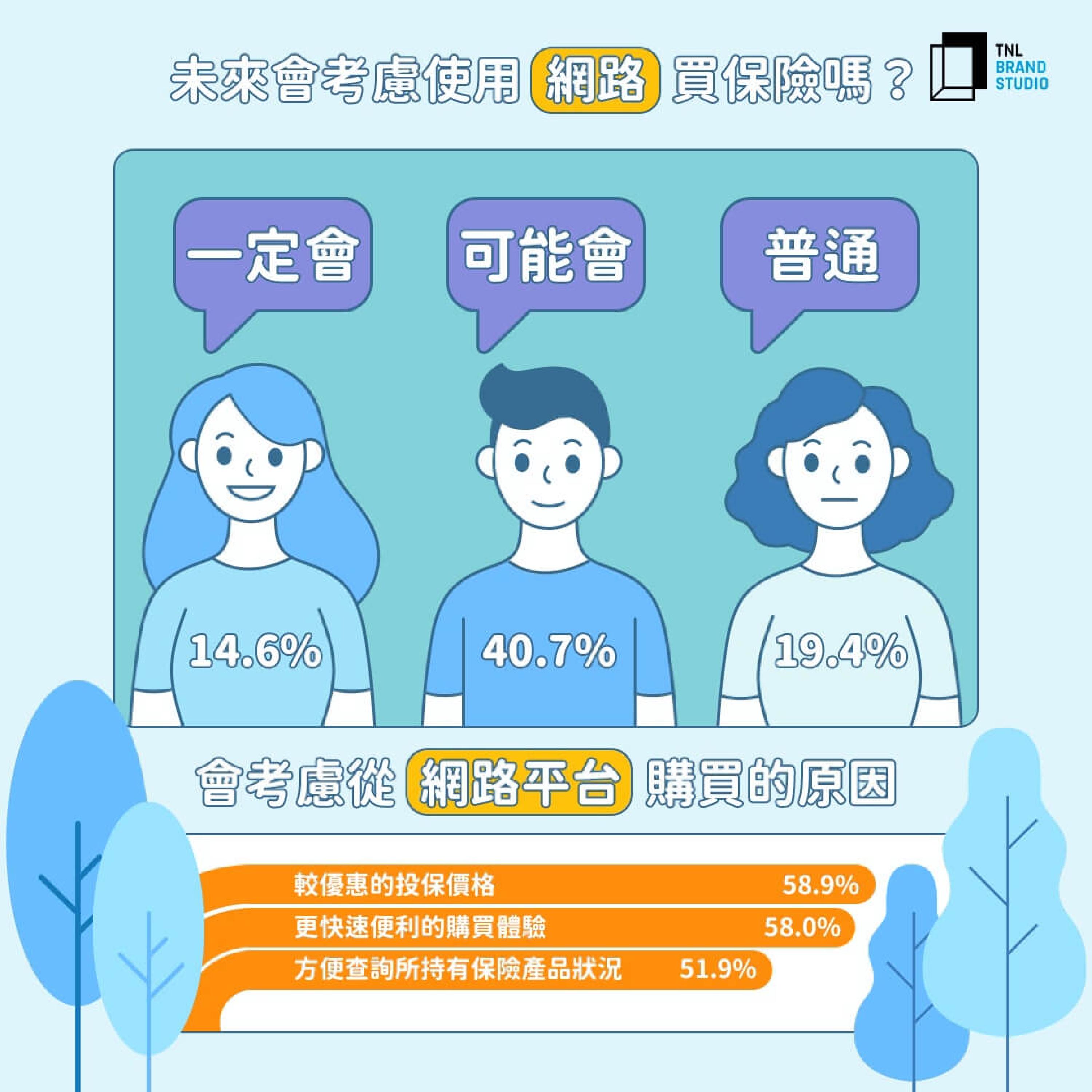 未來會考慮使用 網路 買保險嗎？

TNL BRAND STUDIO

一定會

可能會

普通

14.6%

40.7%

19.4%

會考慮從 網路平台 購買的原因

較優惠的投保價格 58.9%

更快速便利的購買體驗 58.0%

方便查詢所持有保險產品狀況 51.9%