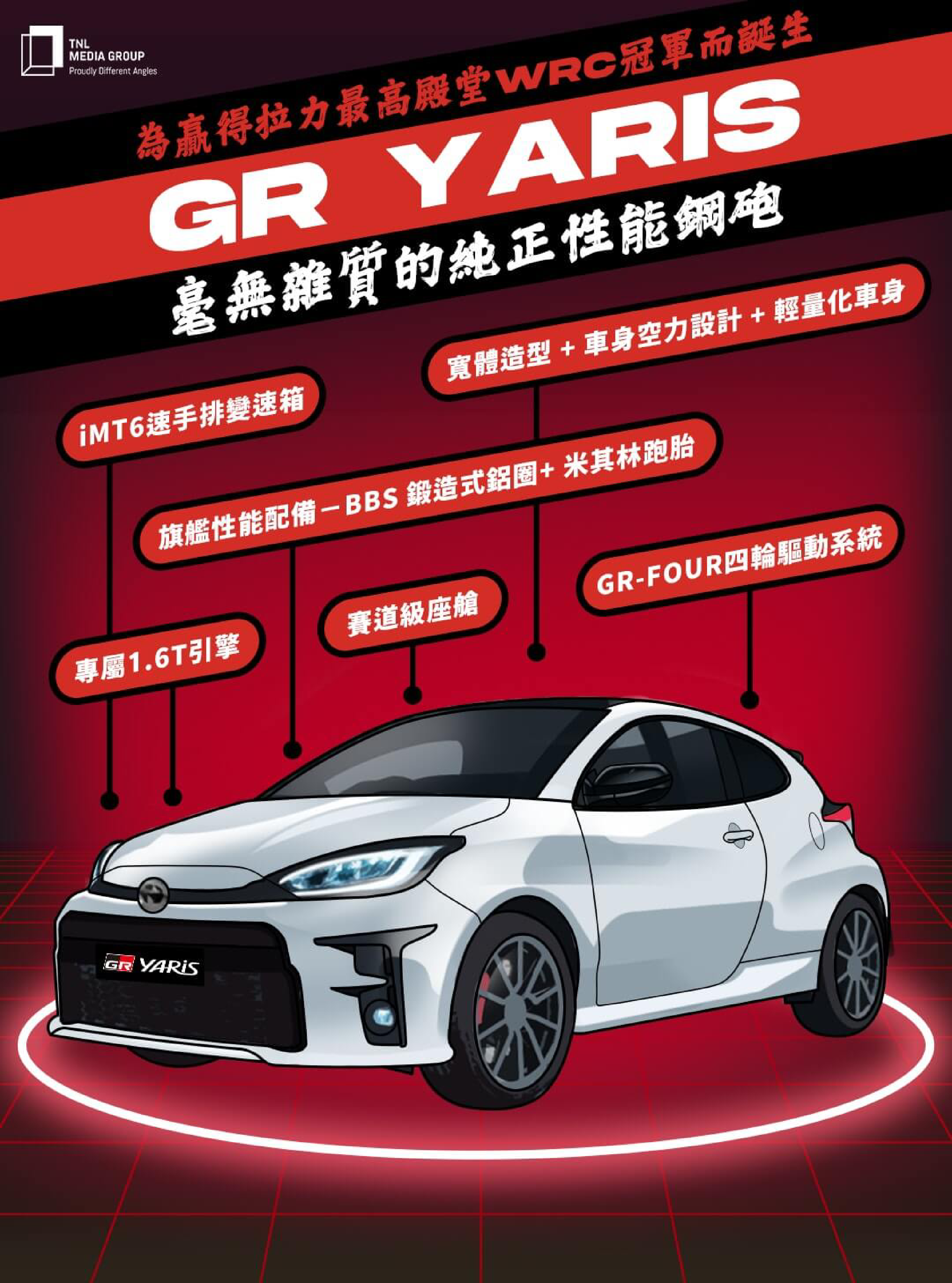 TNL MEDIA GROUP
Proudly Different Angles

為贏得拉力最高殿堂WRC冠軍而誕生

GR YARIS

毫無雜質的純正性能鋼砲

寬體造型 + 車身空力設計 + 輕量化車身

iMT6速手排變速箱

旗艦性能配備－BBS 鍛造式鋁圈+ 米其林跑胎

GR-FOUR四輪驅動系統

賽道級座艙

專屬1.6T引擎

GR YARiS